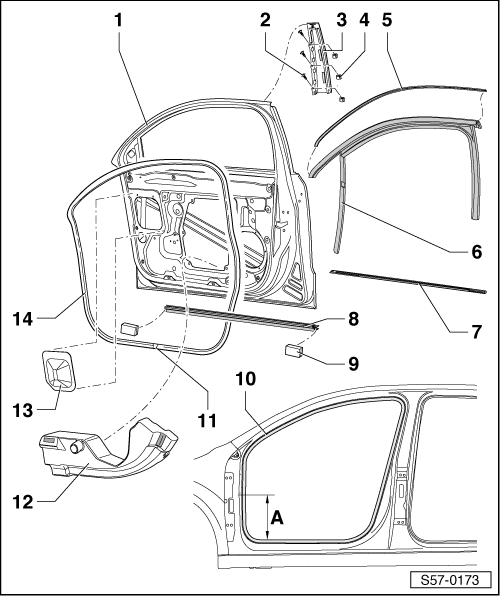 1
2
3
4
5
6
7
8
9
10
11
12
13
14
A
S57-0173