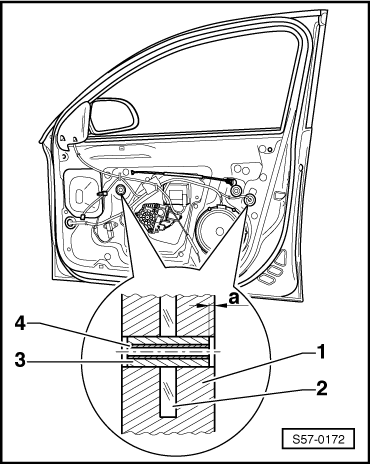 a
4
3
1
2
S57-0172