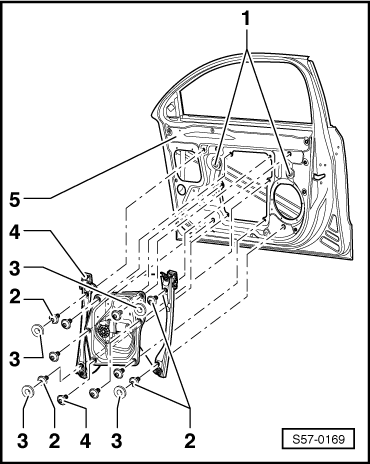 1
5
4
3
2
3
3
2
4
3
2
S57-0169