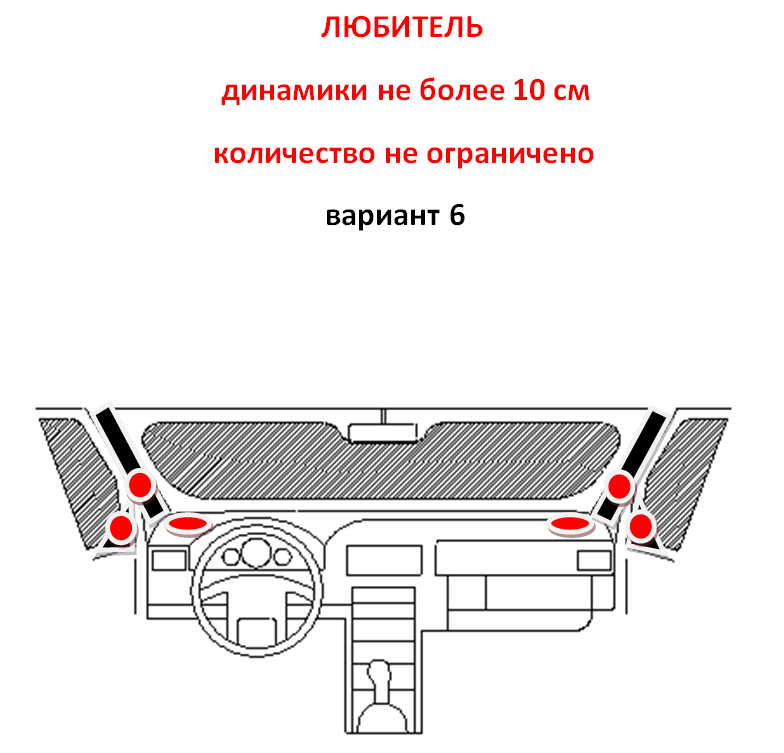 ЛЮБИТЕЛЬ

динамики не более 10 см

количество не ограничено

вариант 6