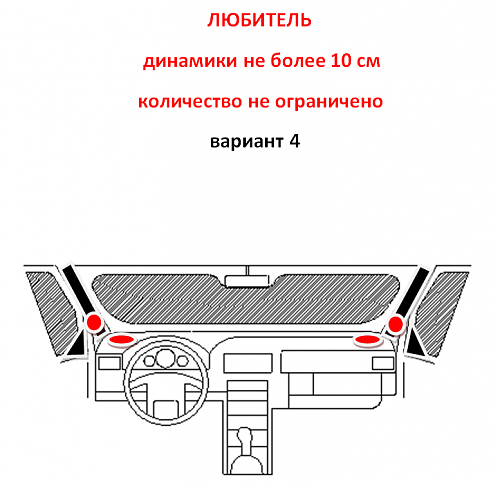 ЛЮБИТЕЛЬ

динамики не более 10 см

количество не ограничено

вариант 4