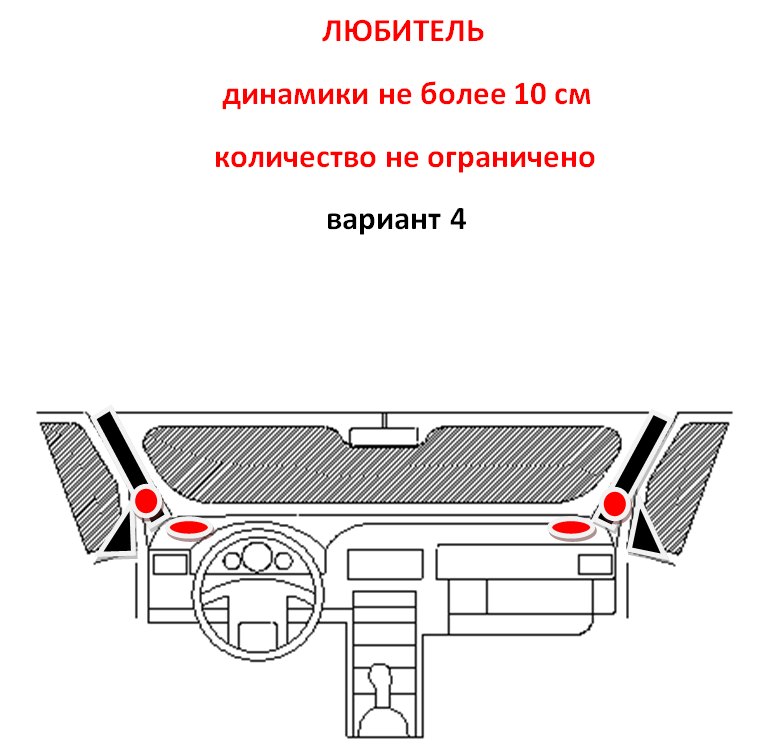 ЛЮБИТЕЛЬ

динамики не более 10 см

количество не ограничено

вариант 4