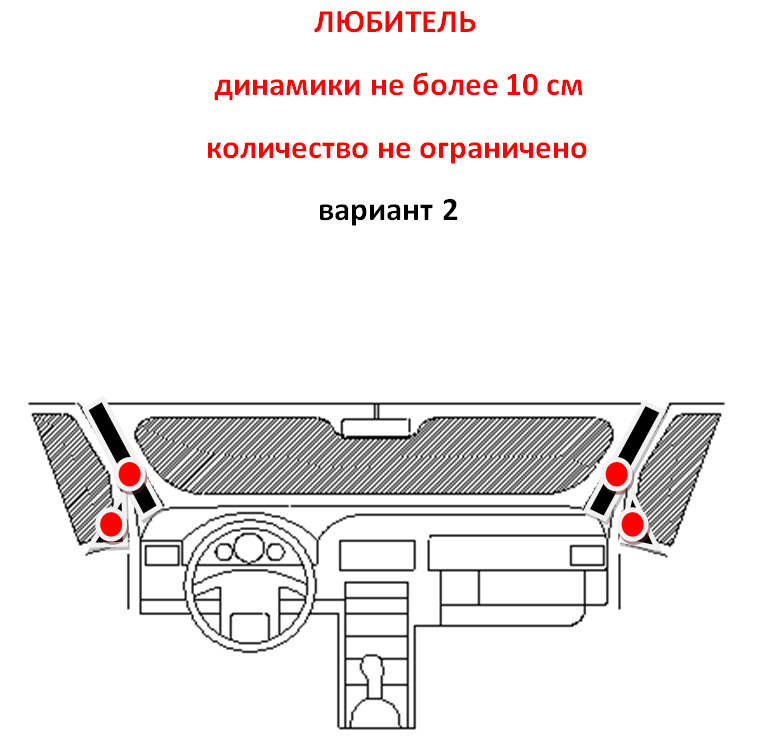 ЛЮБИТЕЛЬ

динамики не более 10 см

количество не ограничено

вариант 2