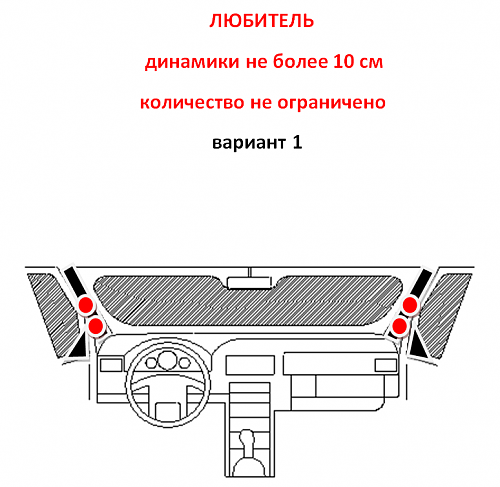 ЛЮБИТЕЛЬ

динамики не более 10 см

количество не ограничено

вариант 1