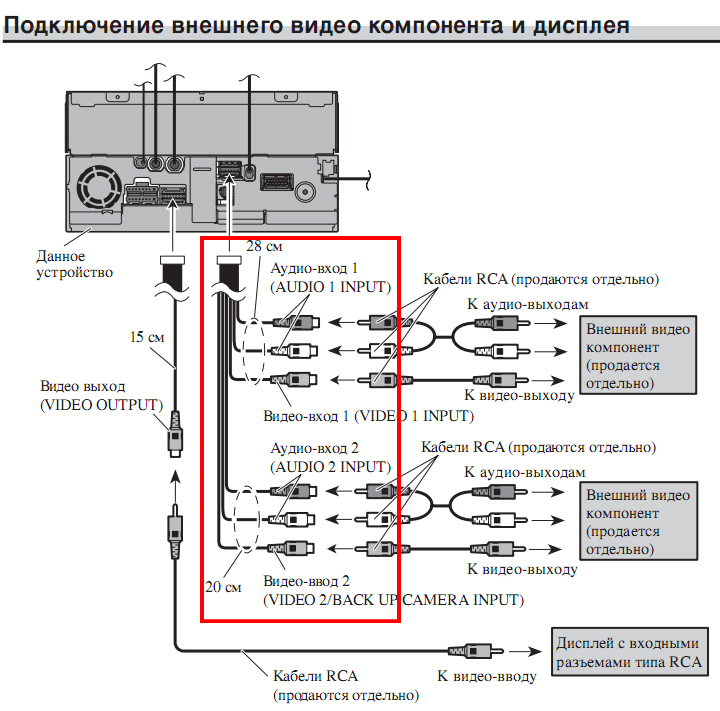 Подключение внешнего видео компонента и дисплея

Данное устройство

28 см

Аудио-вход 1
(AUDIO 1 INPUT)

Кабели RCA (продаются отдельно)

К аудио-выходам

Внешний видео компонент (продается отдельно)

15 см

Видео выход
(VIDEO OUTPUT)

К видео-выходу

Видео-вход 1 (VIDEO 1 INPUT)

Аудио-вход 2
(AUDIO 2 INPUT)

Кабели RCA (продаются отдельно)

К аудио-выходам

Внешний видео компонент (продается отдельно)

К видео-выходу

20 см

Видео-ввод 2
(VIDEO 2/BACK UP CAMERA INPUT)

Дисплей с входными разъемами типа RCA

Кабели RCA
(продаются отдельно)

К видео-вводу